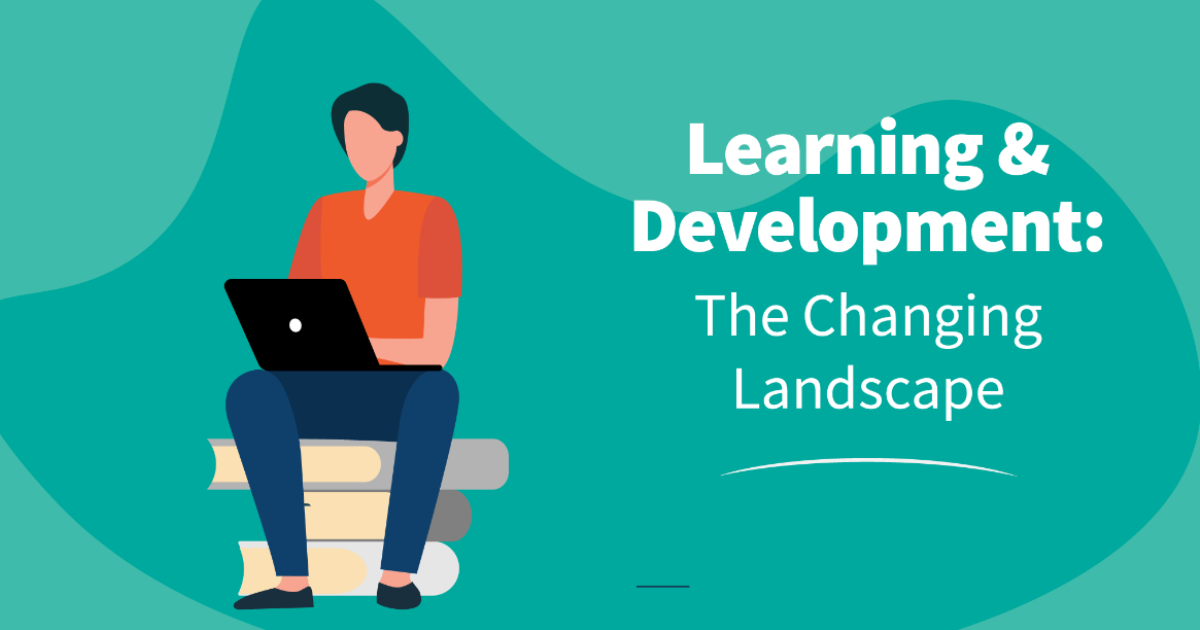 Learning & Development:
The Changing Landscape